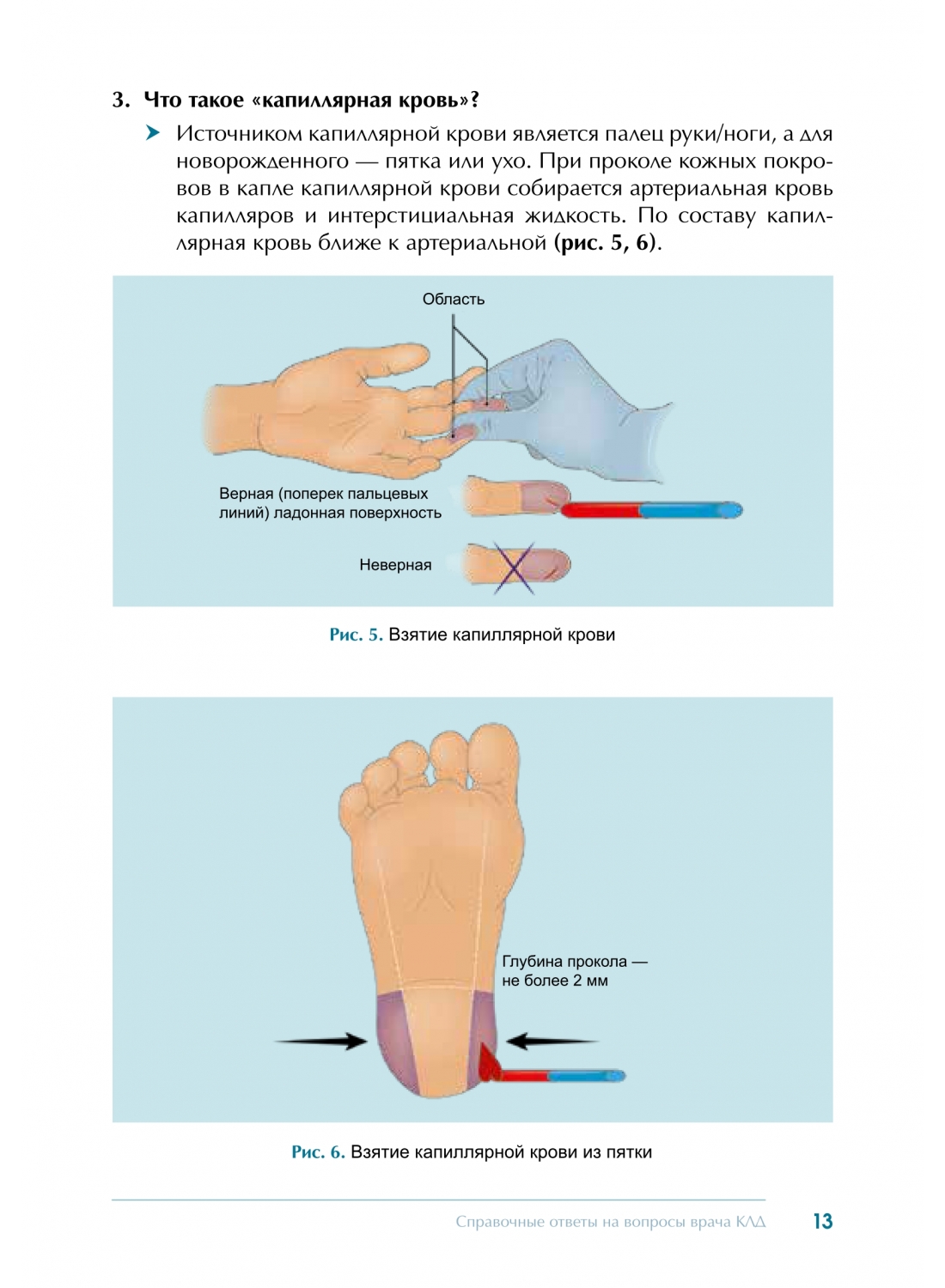 3. Что такое «капиллярная кровь»?

Источником капиллярной крови является палец руки/ноги, а для новорожденного — пятка или ухо. При проколе кожных покровов в капле капиллярной крови собирается артериальная кровь капилляров и интерстициальная жидкость. По составу капиллярная кровь ближе к артериальной (рис. 5, 6).

Область

Верная (поперек пальцевых линий) ладонная поверхность

Неверная

Рис. 5. Взятие капиллярной крови

Глубина прокола — не более 2 мм

Рис. 6. Взятие капиллярной крови из пятки

Справочные ответы на вопросы врача КЛД 13